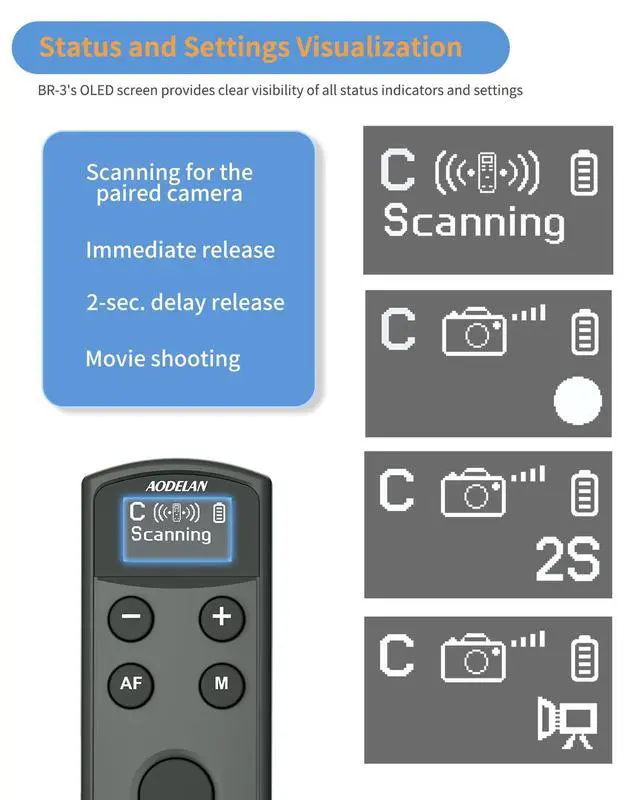 Status and Settings Visualization

BR-3's OLED screen provides clear visibility of all status indicators and settings

Scanning for the paired camera

Immediate release

2-sec. delay release

Movie shooting

C

Scanning

C

C

2S

C

AODELAN

C

Scanning

−

+

AF

M