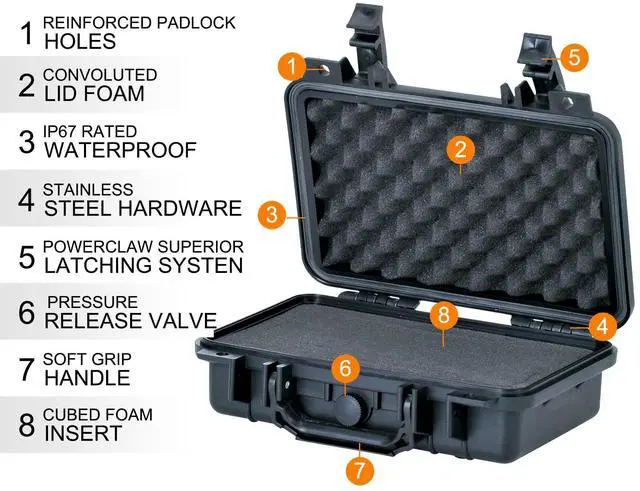 1 REINFORCED PADLOCK HOLES

2 CONVOLUTED LID FOAM

3 IP67 RATED WATERPROOF

4 STAINLESS STEEL HARDWARE

5 POWERCLAW SUPERIOR LATCHING SYSTEN

6 PRESSURE RELEASE VALVE

7 SOFT GRIP HANDLE

8 CUBED FOAM INSERT

1

5

2

3

8

4

6

7