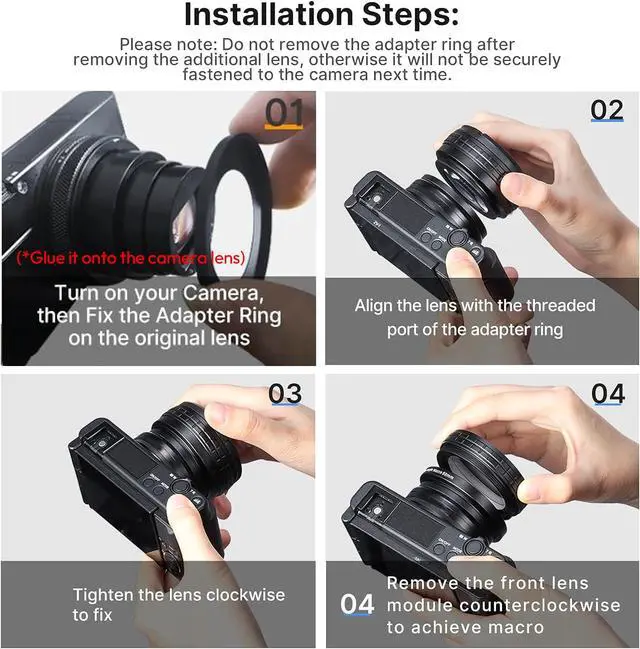 Installation Steps:

Please note: Do not remove the adapter ring after removing the additional lens, otherwise it will not be securely fastened to the camera next time.

01

(*Glue it onto the camera lens)

Turn on your Camera, then Fix the Adapter Ring on the original lens

02

Align the lens with the threaded port of the adapter ring

03

Tighten the lens clockwise to fix

04

04 Remove the front lens module counterclockwise to achieve macro