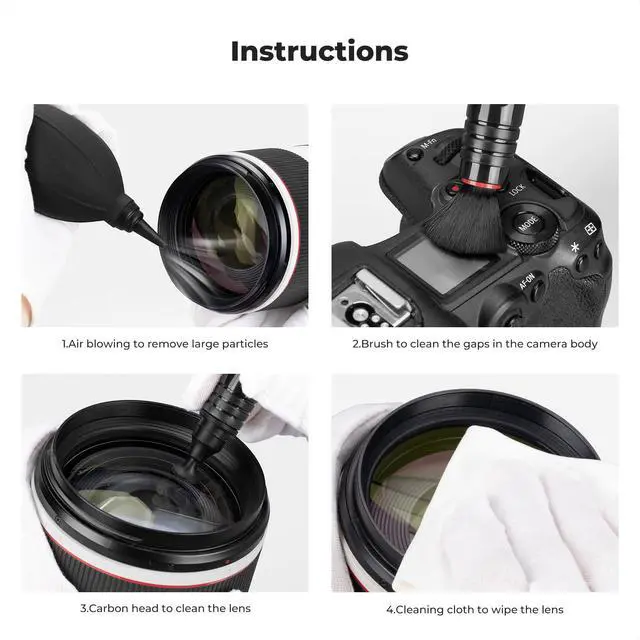 Instructions

M-Fn
LOCK
MODE
AF-ON

1.Air blowing to remove large particles

2.Brush to clean the gaps in the camera body

3.Carbon head to clean the lens

4.Cleaning cloth to wipe the lens