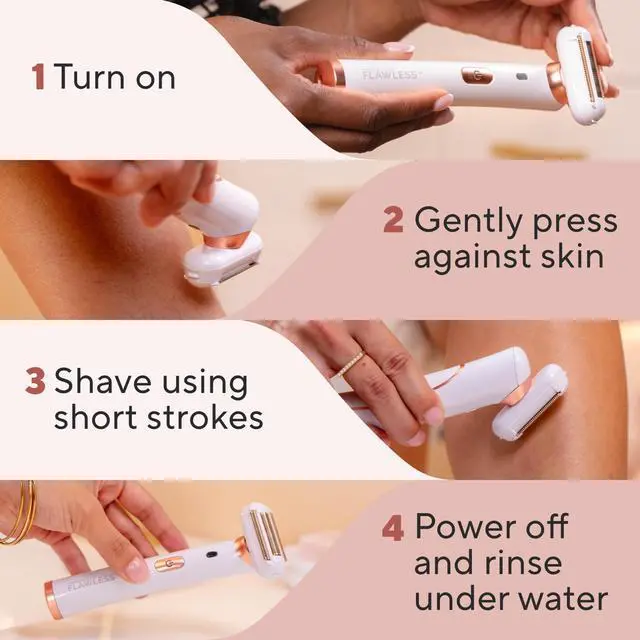 1 Turn on

FLAWLESS

2 Gently press against skin

3 Shave using short strokes

4 Power off and rinse under water

FLAWLESS