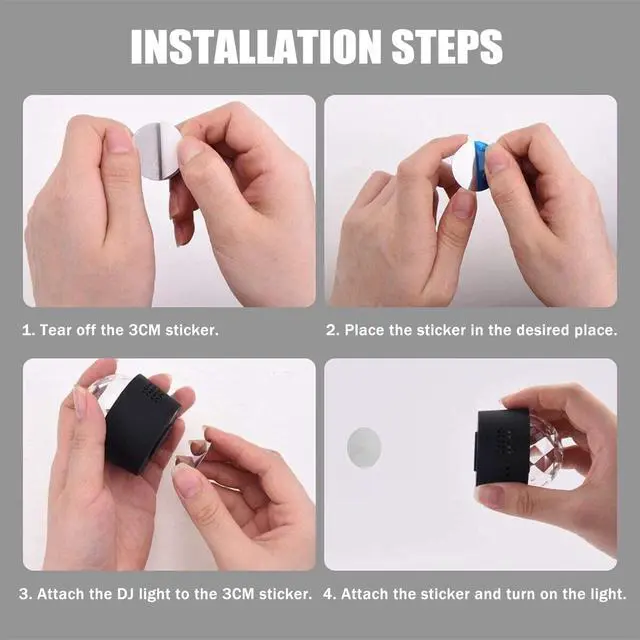 INSTALLATION STEPS

1. Tear off the 3CM sticker.

2. Place the sticker in the desired place.

3. Attach the DJ light to the 3CM sticker.

4. Attach the sticker and turn on the light.