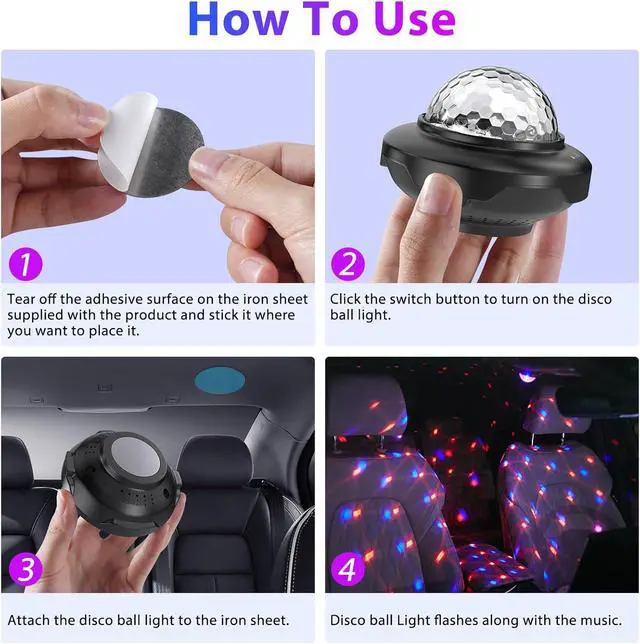 How To Use

1

Tear off the adhesive surface on the iron sheet supplied with the product and stick it where you want to place it.

2

Click the switch button to turn on the disco ball light.

3

Attach the disco ball light to the iron sheet.

4

Disco ball Light flashes along with the music.