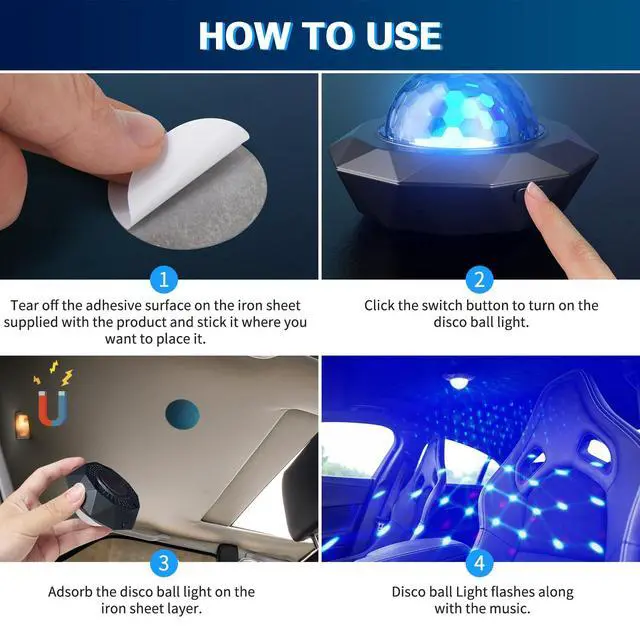 HOW TO USE

1

Tear off the adhesive surface on the iron sheet supplied with the product and stick it where you want to place it.

2

Click the switch button to turn on the disco ball light.

3

Adsorb the disco ball light on the iron sheet layer.

4

Disco ball Light flashes along with the music.