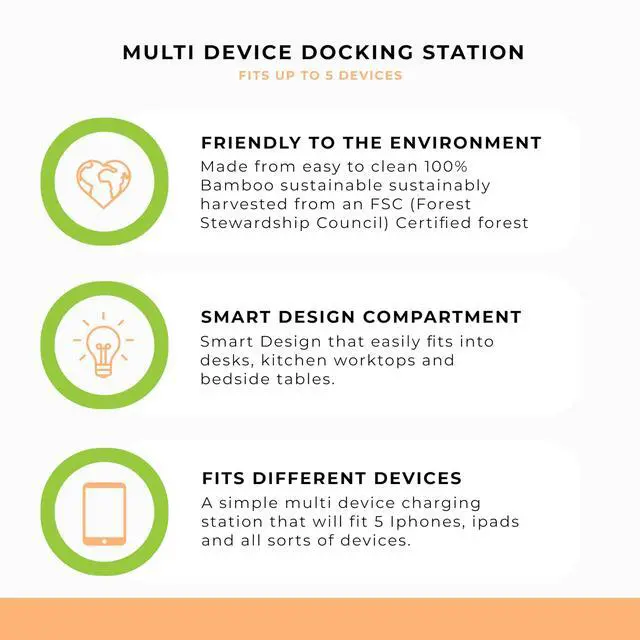 MULTI DEVICE DOCKING STATION
FITS UP TO 5 DEVICES

FRIENDLY TO THE ENVIRONMENT
Made from easy to clean 100% Bamboo sustainable sustainably harvested from an FSC (Forest Stewardship Council) Certified forest

SMART DESIGN COMPARTMENT
Smart Design that easily fits into desks, kitchen worktops and bedside tables.

FITS DIFFERENT DEVICES
A simple multi device charging station that will fit 5 Iphones, ipads and all sorts of devices.