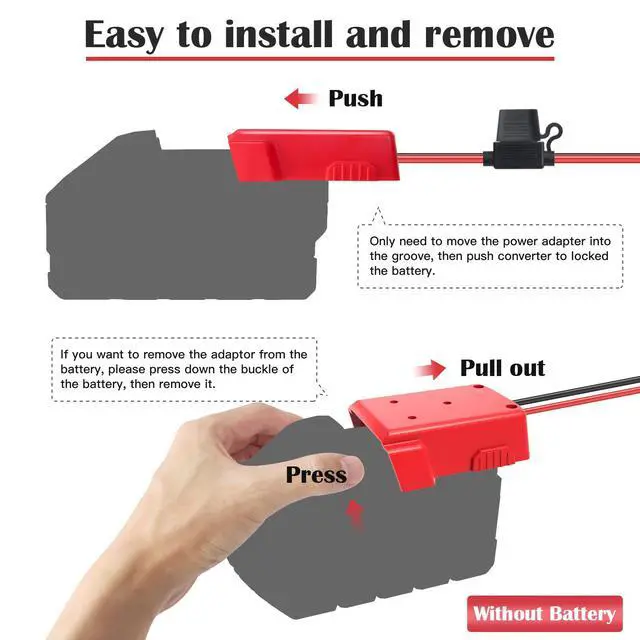 Easy to install and remove

Push

Only need to move the power adapter into the groove, then push converter to locked the battery.

If you want to remove the adaptor from the battery, please press down the buckle of the battery, then remove it.

Pull out

Press

Without Battery