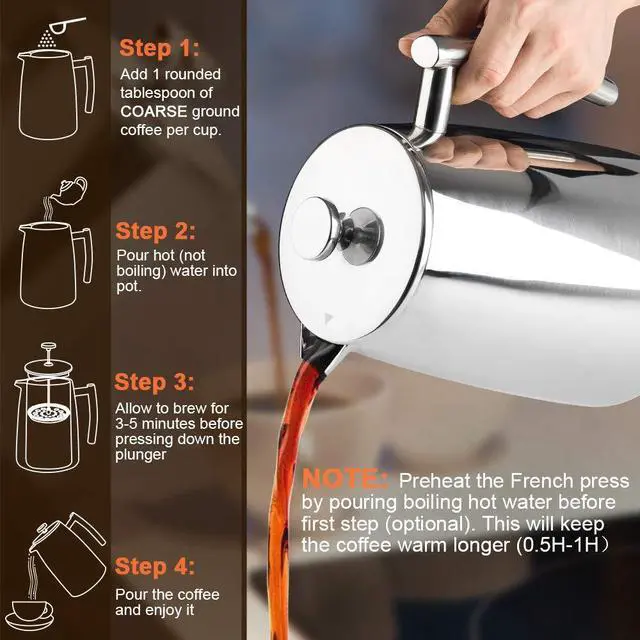 Step 1:
Add 1 rounded tablespoon of COARSE ground coffee per cup.

Step 2:
Pour hot (not boiling) water into pot.

Step 3:
Allow to brew for 3-5 minutes before pressing down the plunger

Step 4:
Pour the coffee and enjoy it

NOTE: Preheat the French press by pouring boiling hot water before first step (optional). This will keep the coffee warm longer (0.5H-1H）