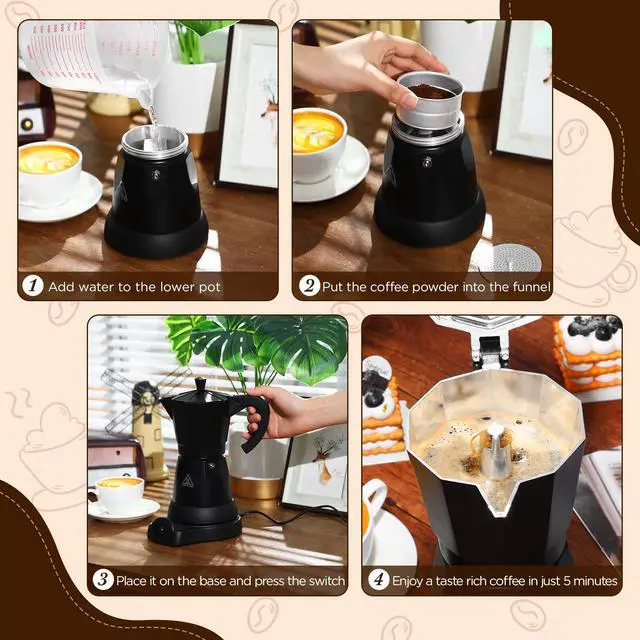 1 Add water to the lower pot

2 Put the coffee powder into the funnel

3 Place it on the base and press the switch

4 Enjoy a taste rich coffee in just 5 minutes