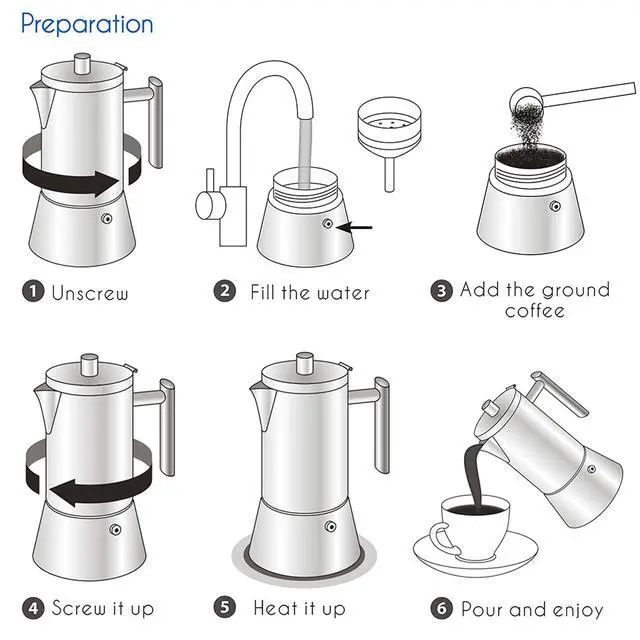 Preparation

1 Unscrew

2 Fill the water

3 Add the ground coffee

4 Screw it up

5 Heat it up

6 Pour and enjoy