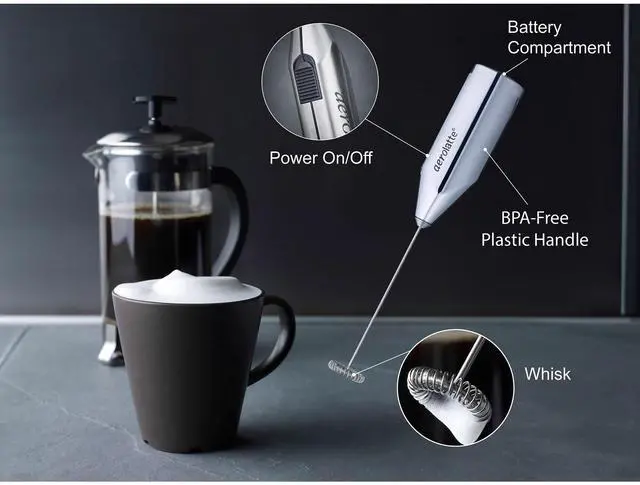 Battery Compartment

aero

Power On/Off

aerolatte®

BPA-Free Plastic Handle

Whisk