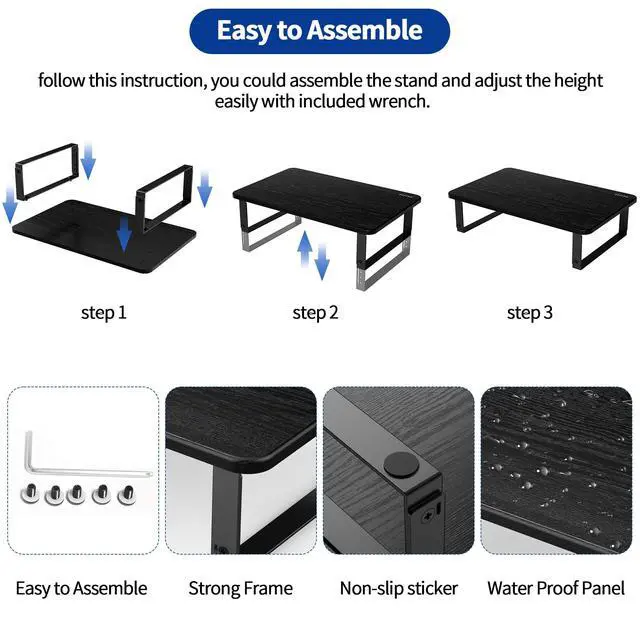 Easy to Assemble

follow this instruction, you could assemble the stand and adjust the height easily with included wrench.

step 1

step 2

step 3

Easy to Assemble

Strong Frame

Non-slip sticker

Water Proof Panel