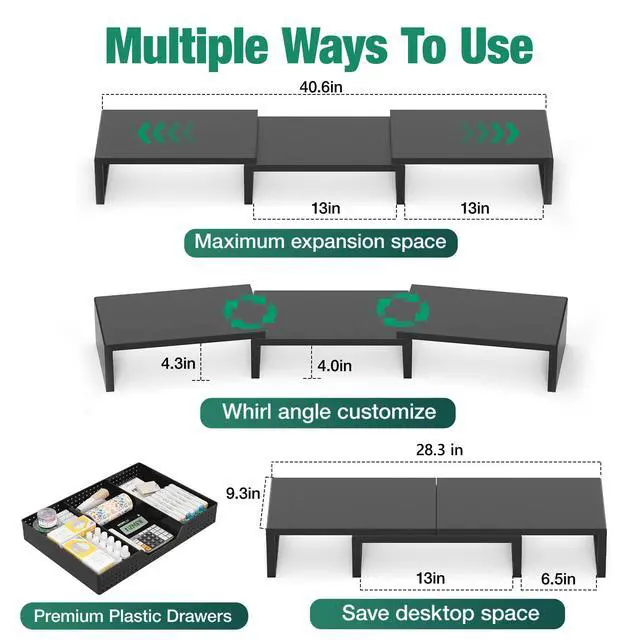 Multiple Ways To Use

40.6in

13in

13in

Maximum expansion space

4.3in

4.0in

Whirl angle customize

28.3 in

9.3in

13in

6.5in

Premium Plastic Drawers

Save desktop space