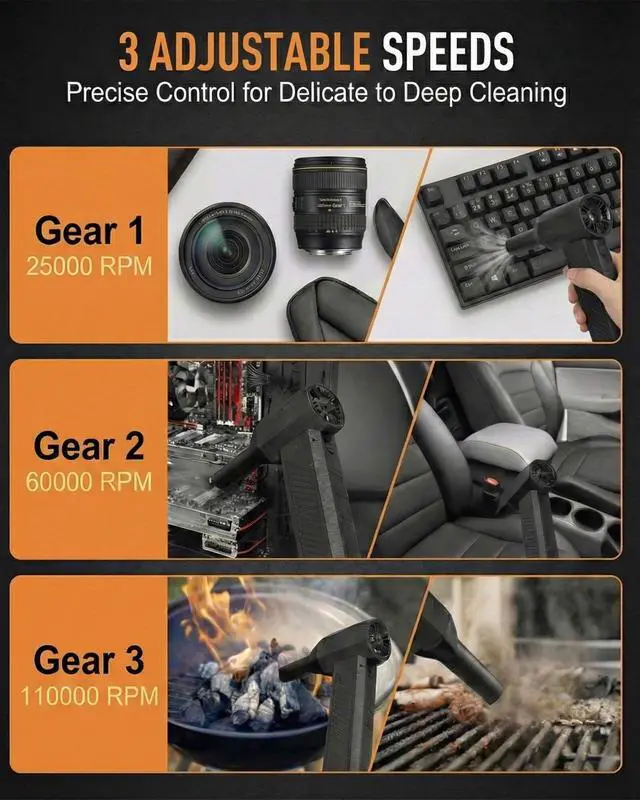 3 ADJUSTABLE SPEEDS
Precise Control for Delicate to Deep Cleaning

Gear 1
25000 RPM

Gear 2
60000 RPM

Gear 3
110000 RPM