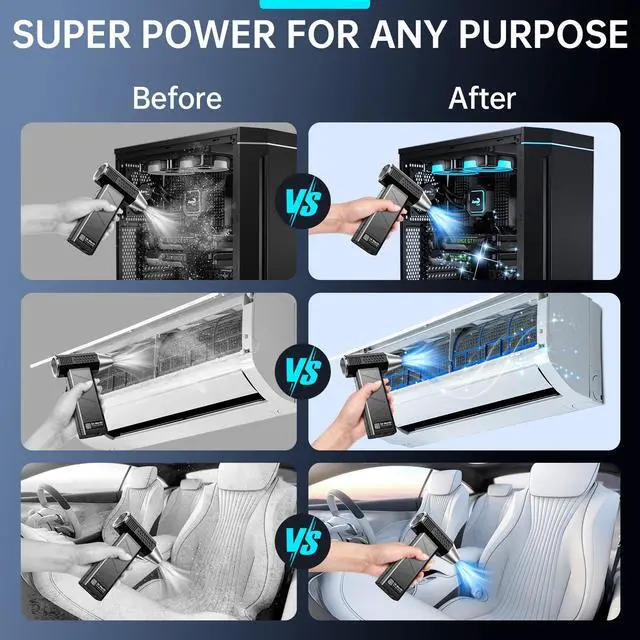 SUPER POWER FOR ANY PURPOSE

Before

After

VS

VS

VS