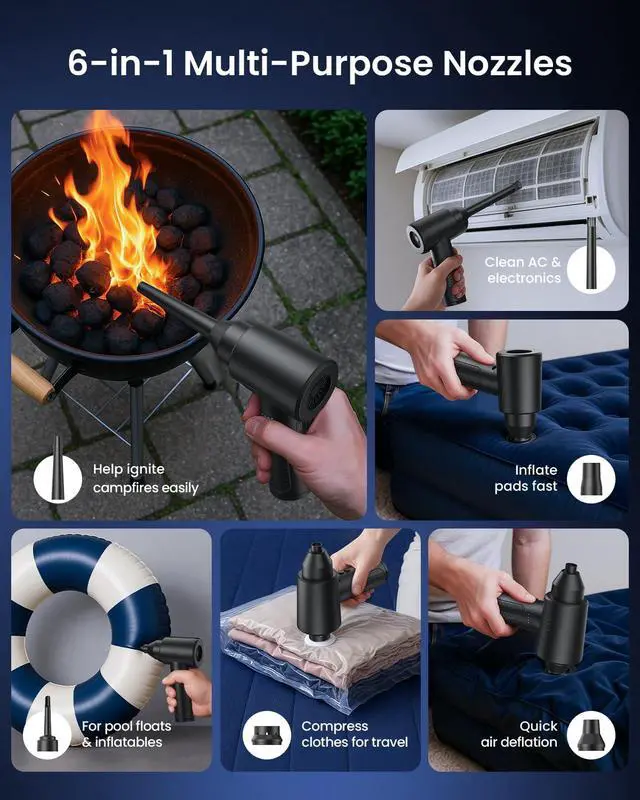 6-in-1 Multi-Purpose Nozzles

Help ignite campfires easily

Clean AC & electronics

Inflate pads fast

For pool floats & inflatables

Compress clothes for travel

Quick air deflation