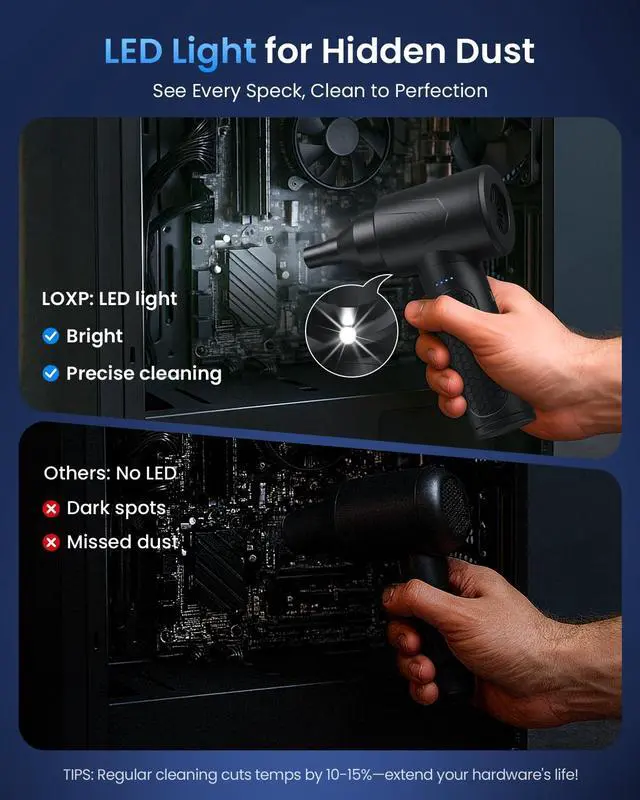 LED Light for Hidden Dust

See Every Speck, Clean to Perfection

LOXP: LED light

Bright

Precise cleaning

Others: No LED

Dark spots

Missed dust

TIPS: Regular cleaning cuts temps by 10-15%—extend your hardware's life!