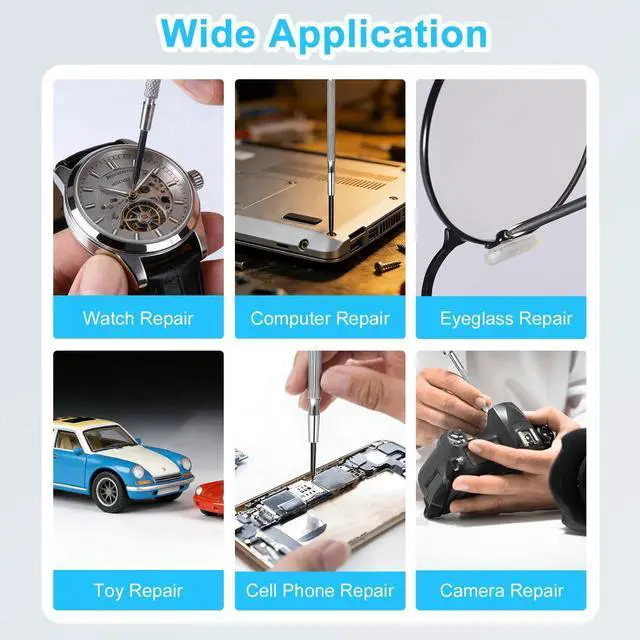 Wide Application

Watch Repair

Computer Repair

Eyeglass Repair

Toy Repair

Cell Phone Repair

Camera Repair