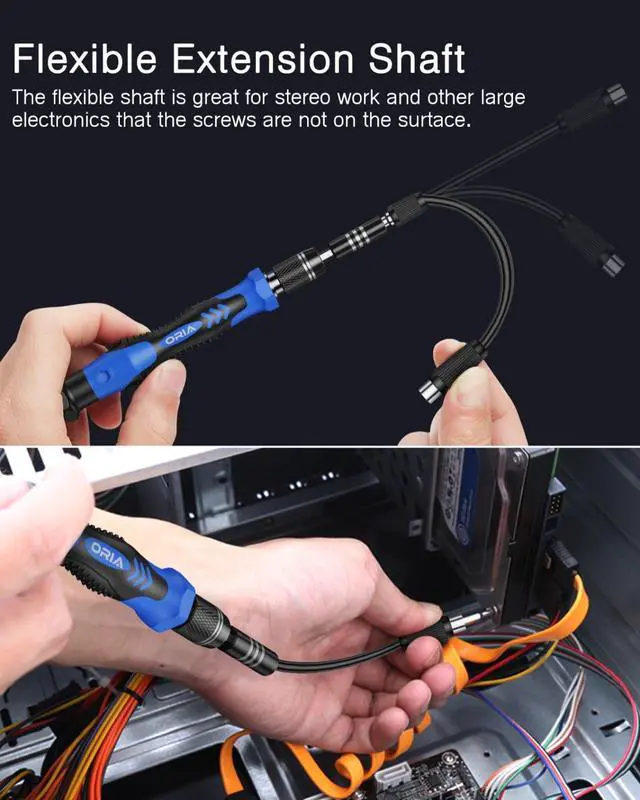 Flexible Extension Shaft

The flexible shaft is great for stereo work and other large electronics that the screws are not on the surface.

ORIA

ORIA