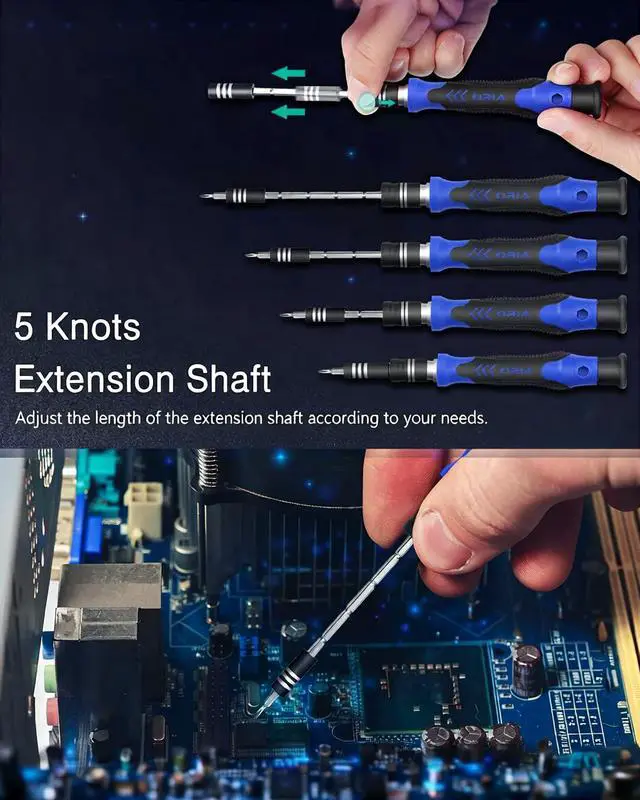 5 Knots
Extension Shaft

Adjust the length of the extension shaft according to your needs.