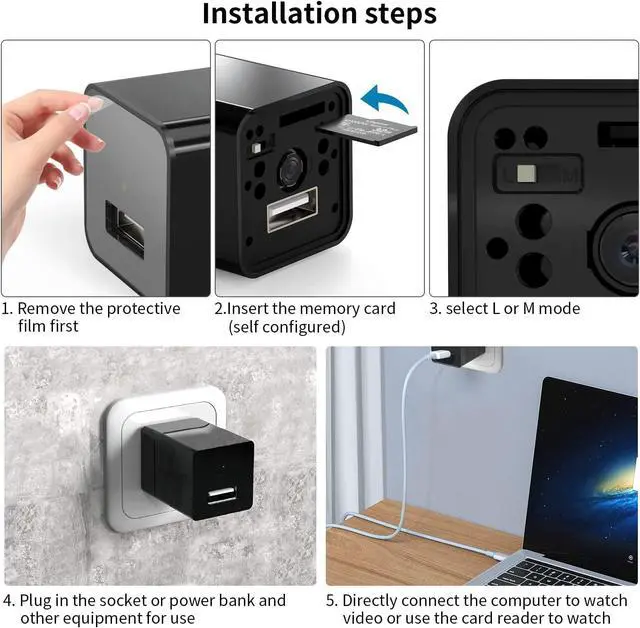 Installation steps

1. Remove the protective film first

2.Insert the memory card (self configured)

3. select L or M mode

4. Plug in the socket or power bank and other equipment for use

5. Directly connect the computer to watch video or use the card reader to watch