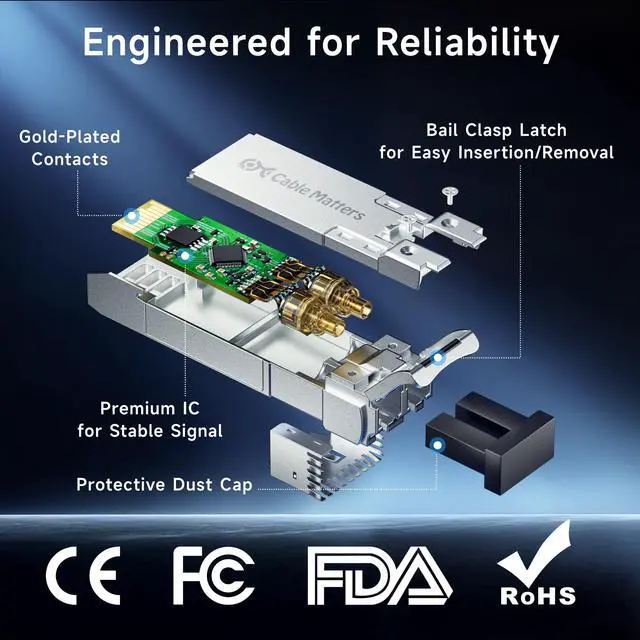 Engineered for Reliability

Gold-Plated Contacts

Bail Clasp Latch for Easy Insertion/Removal

Cable Matters

Premium IC for Stable Signal

Protective Dust Cap

CE FC FDA RoHS