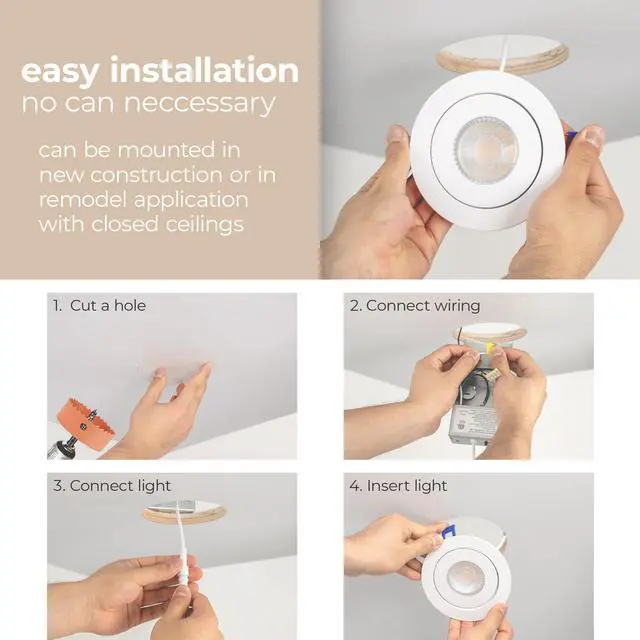 easy installation
no can neccessary

can be mounted in new construction or in remodel application with closed ceilings

1. Cut a hole

2. Connect wiring

3. Connect light

4. Insert light