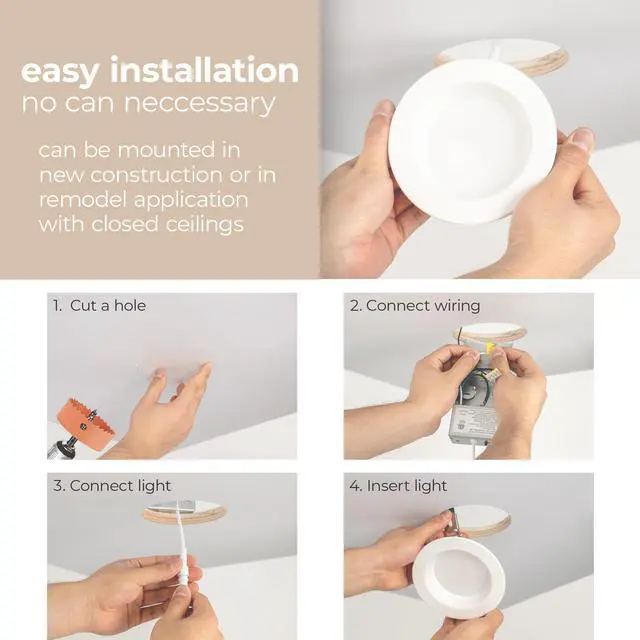 easy installation
no can neccessary

can be mounted in new construction or in remodel application with closed ceilings

1. Cut a hole

2. Connect wiring

3. Connect light

4. Insert light