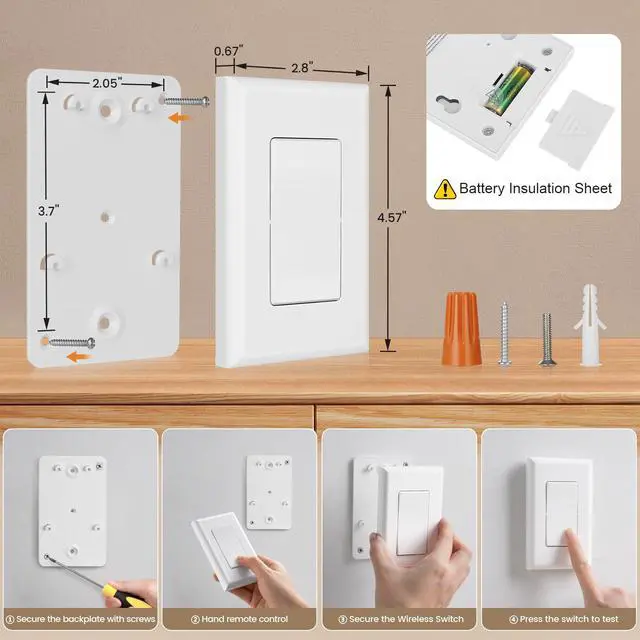 2.05"

3.7"

0.67"

2.8"

4.57"

Battery Insulation Sheet

① Secure the backplate with screws

② Hand remote control

③ Secure the Wireless Switch

④ Press the switch to test