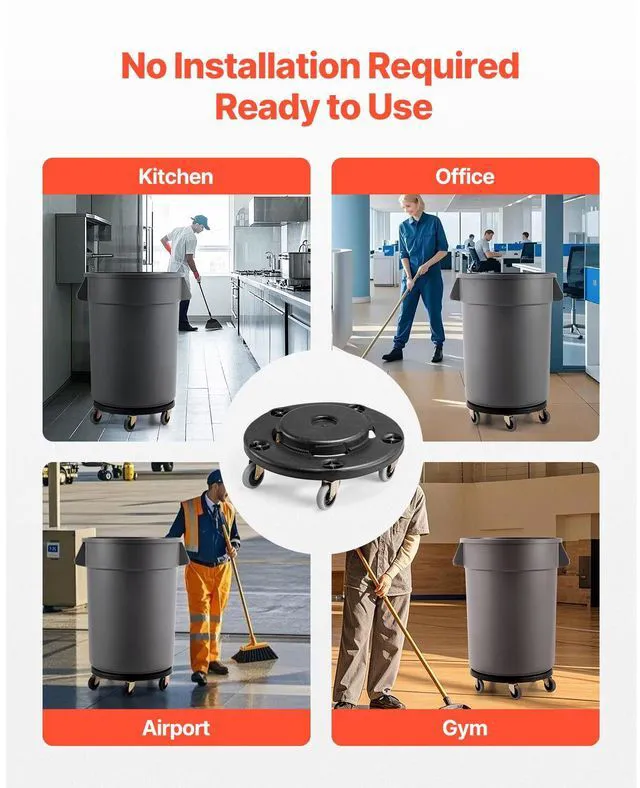 No Installation Required
Ready to Use

Kitchen

Office

Airport

Gym