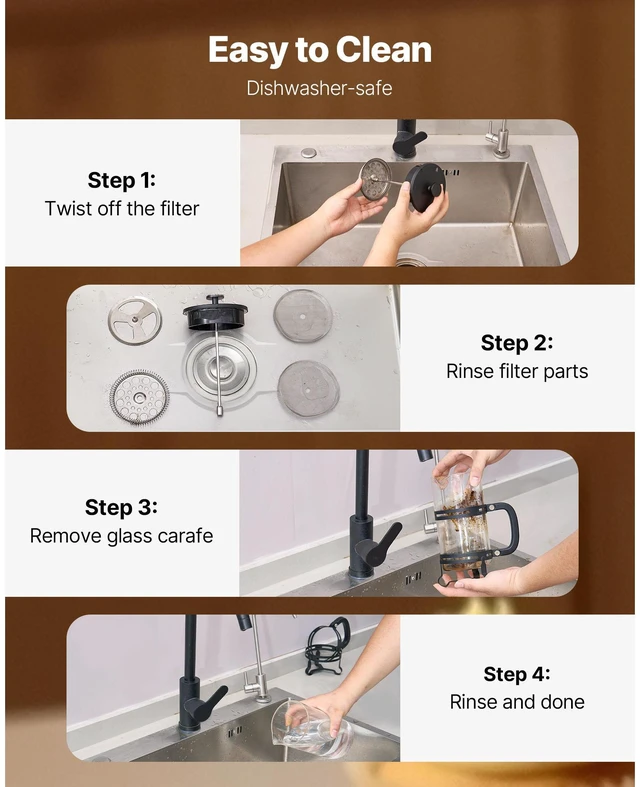 Easy to Clean

Dishwasher-safe

Step 1:
Twist off the filter

Step 2:
Rinse filter parts

Step 3:
Remove glass carafe

Step 4:
Rinse and done