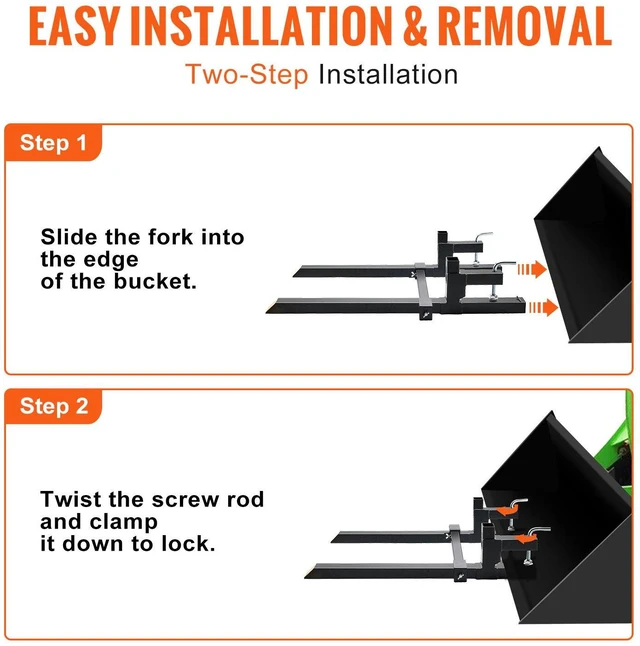 EASY INSTALLATION & REMOVAL

Two-Step Installation

Step 1

Slide the fork into the edge of the bucket.

Step 2

Twist the screw rod and clamp it down to lock.