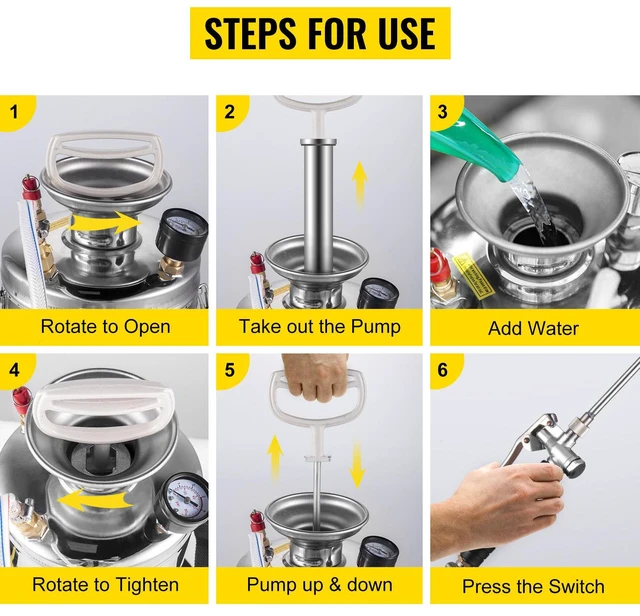 STEPS FOR USE

1
Rotate to Open

2
Take out the Pump

3
Add Water

4
Rotate to Tighten

5
Pump up & down

6
Press the Switch