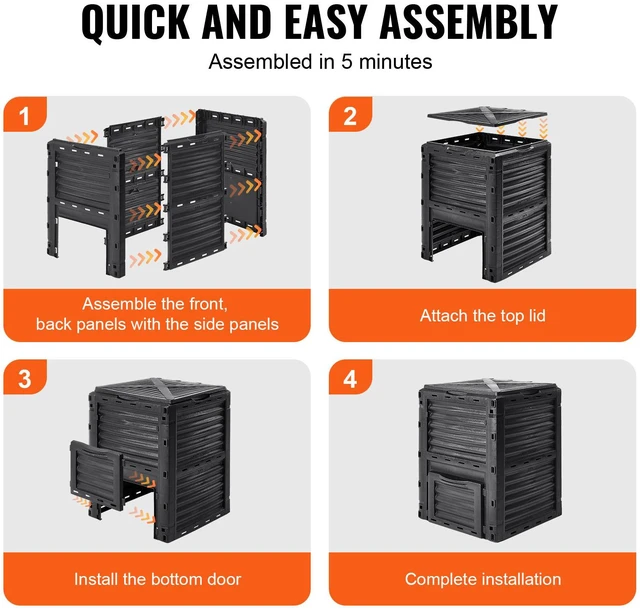 QUICK AND EASY ASSEMBLY

Assembled in 5 minutes

1

Assemble the front, back panels with the side panels

2

Attach the top lid

3

Install the bottom door

4

Complete installation