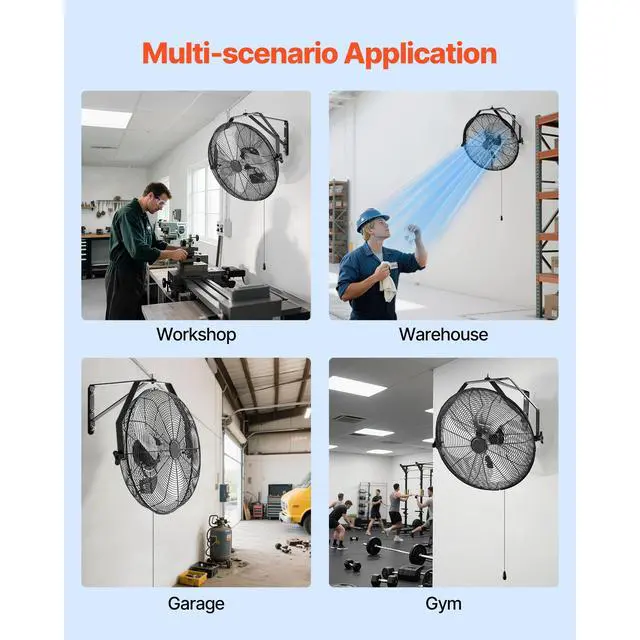 Multi-scenario Application

Workshop

Warehouse

Garage

Gym