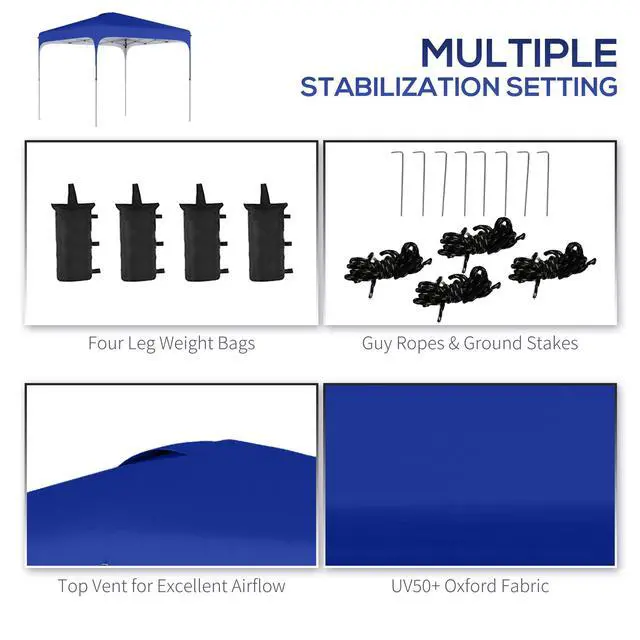 MULTIPLE
STABILIZATION SETTING

Four Leg Weight Bags

Guy Ropes & Ground Stakes

Top Vent for Excellent Airflow

UV50+ Oxford Fabric