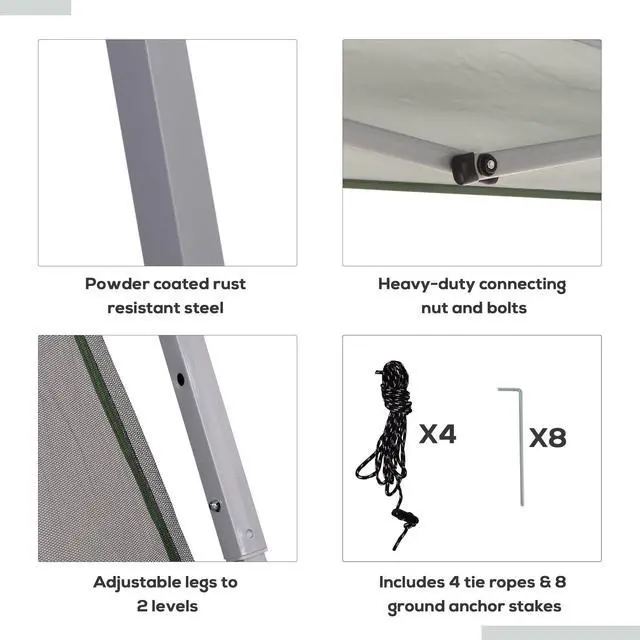 Powder coated rust resistant steel

Heavy-duty connecting nut and bolts

Adjustable legs to 2 levels

X4

X8

Includes 4 tie ropes & 8 ground anchor stakes