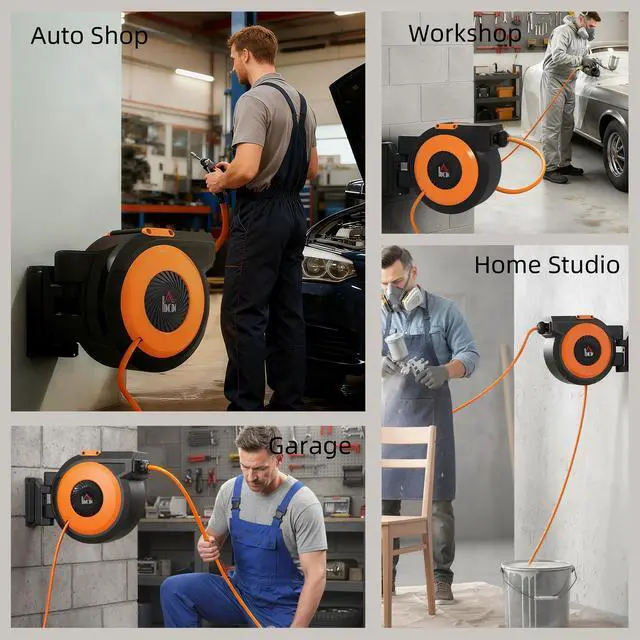 Auto Shop

Workshop

Home Studio

Garage