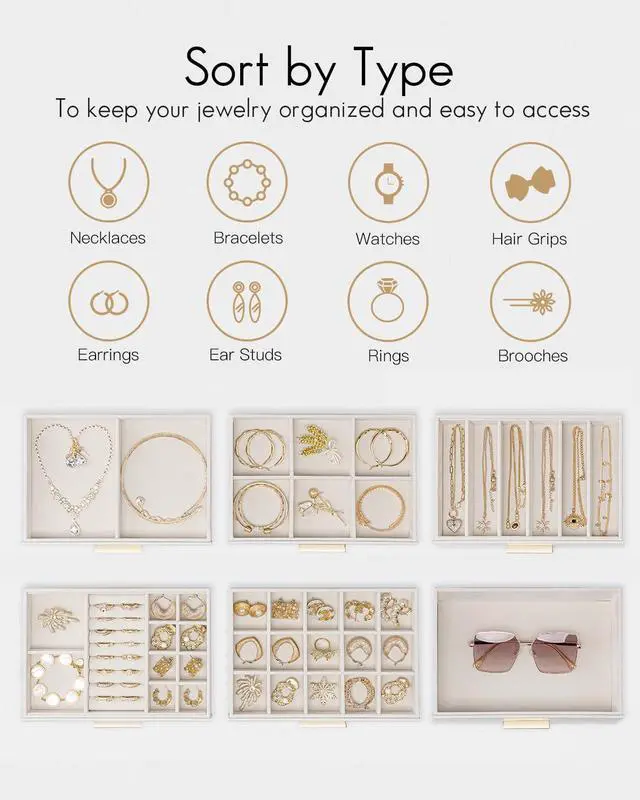 Sort by Type

To keep your jewelry organized and easy to access

Necklaces

Bracelets

Watches

Hair Grips

Earrings

Ear Studs

Rings

Brooches