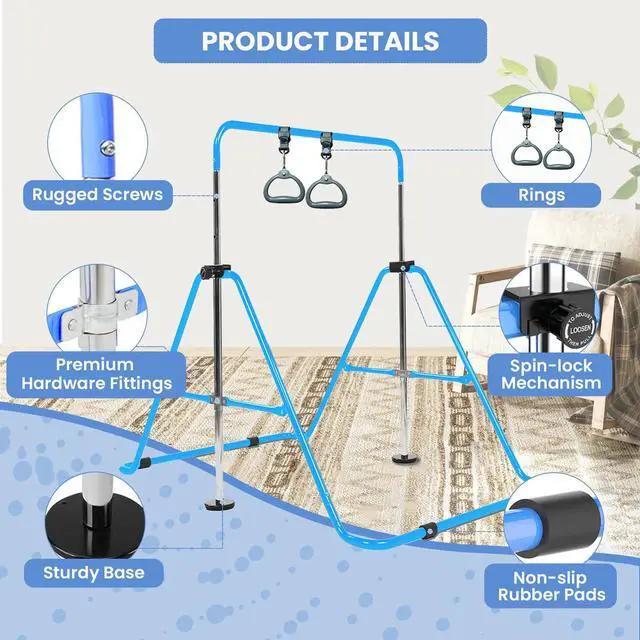 PRODUCT DETAILS

Rugged Screws

Rings

Premium Hardware Fittings

TO ADJUST LOOSEN THEN PULL

Spin-lock Mechanism

Sturdy Base

Non-slip Rubber Pads