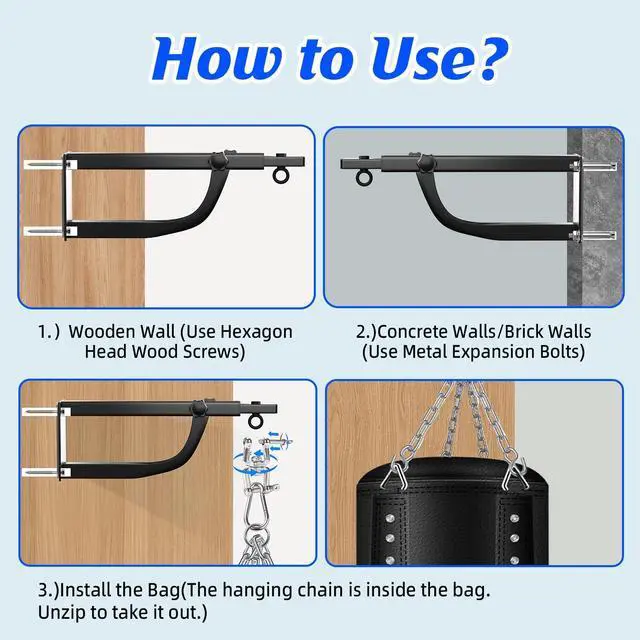 How to Use?

1.) Wooden Wall (Use Hexagon Head Wood Screws)

2.)Concrete Walls/Brick Walls (Use Metal Expansion Bolts)

3.)Install the Bag(The hanging chain is inside the bag. Unzip to take it out.)