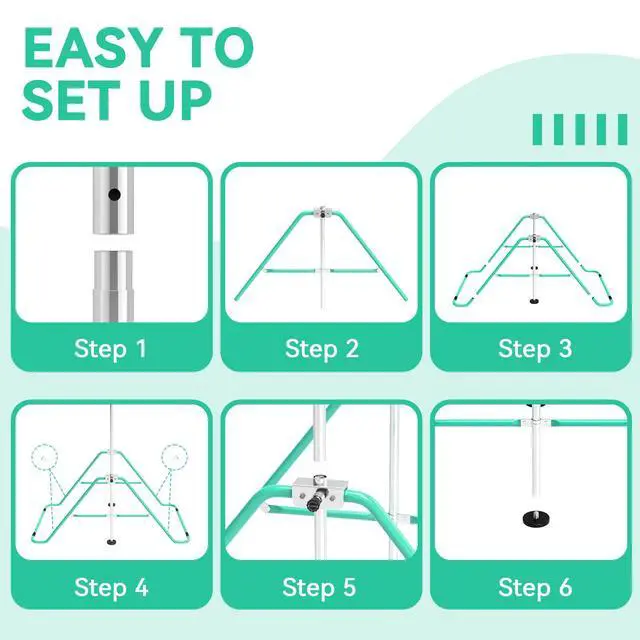 EASY TO SET UP

Step 1

Step 2

Step 3

Step 4

Step 5

Step 6