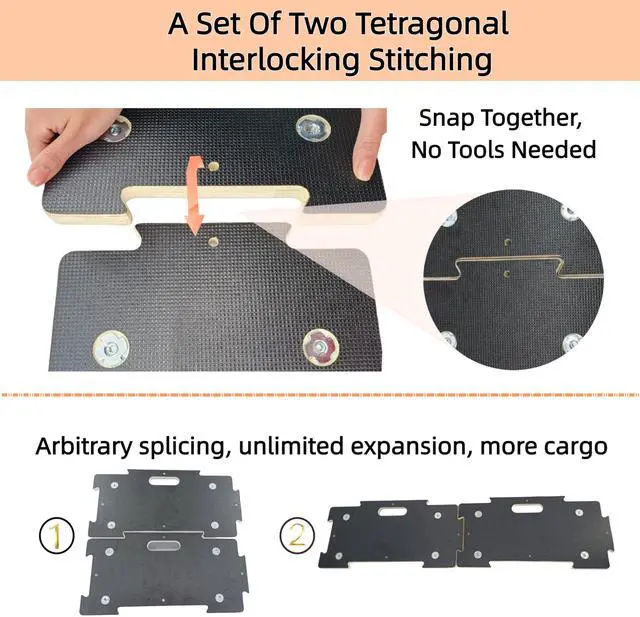 A Set Of Two Tetragonal Interlocking Stitching

Snap Together, No Tools Needed

Arbitrary splicing, unlimited expansion, more cargo

1

2