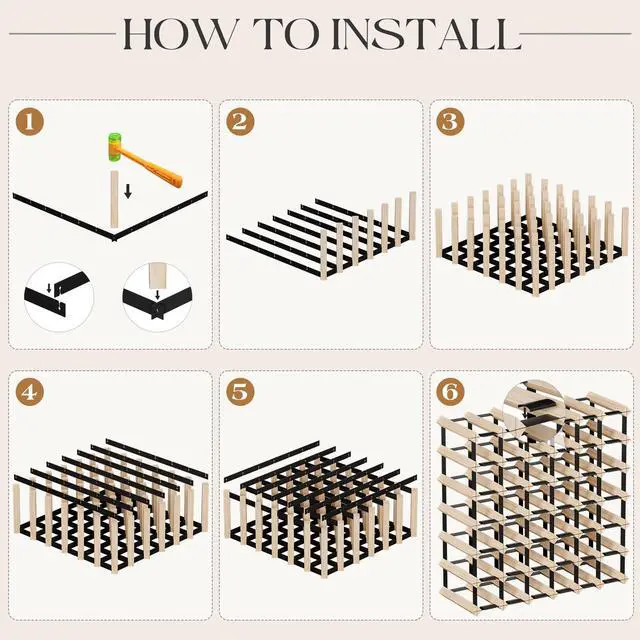 HOW TO INSTALL

1

2

3

4

5

6