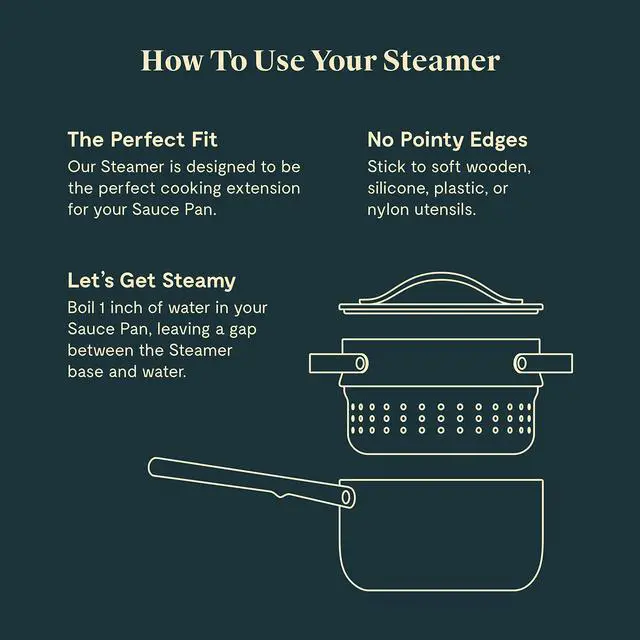 How To Use Your Steamer

The Perfect Fit
Our Steamer is designed to be the perfect cooking extension for your Sauce Pan.

No Pointy Edges
Stick to soft wooden, silicone, plastic, or nylon utensils.

Let's Get Steamy
Boil 1 inch of water in your Sauce Pan, leaving a gap between the Steamer base and water.