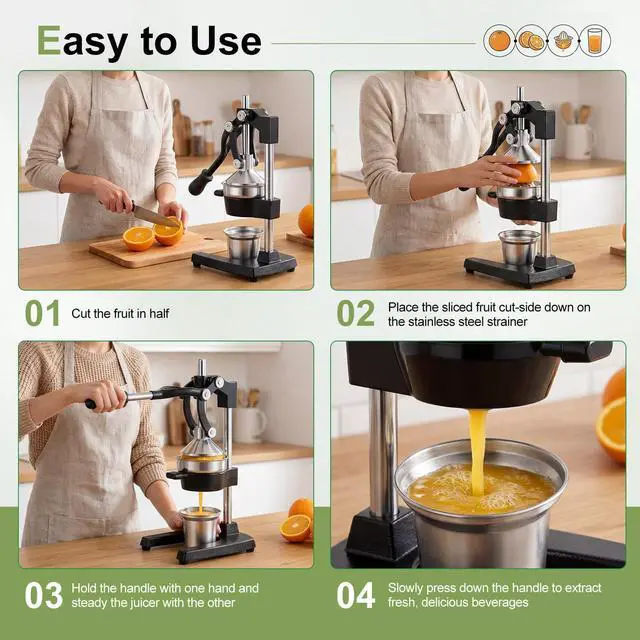 Easy to Use

01 Cut the fruit in half

02 Place the sliced fruit cut-side down on the stainless steel strainer

03 Hold the handle with one hand and steady the juicer with the other

04 Slowly press down the handle to extract fresh, delicious beverages