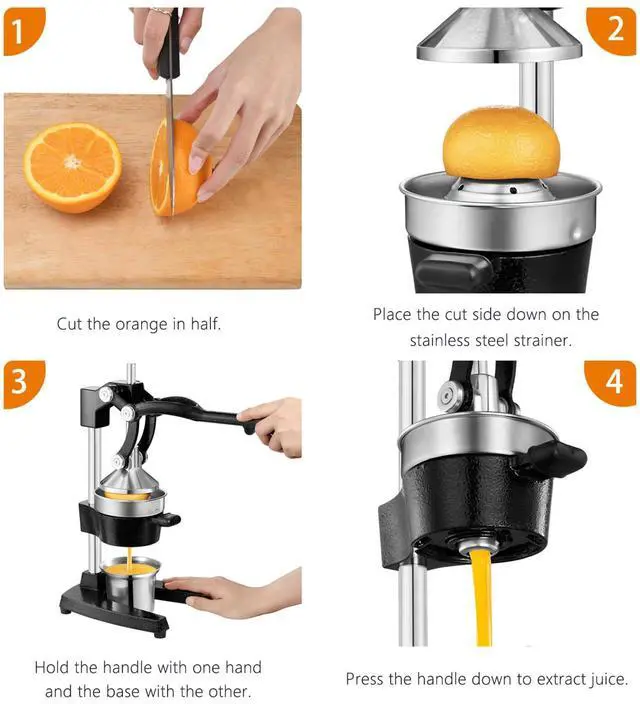 1

Cut the orange in half.

2

Place the cut side down on the stainless steel strainer.

3

Hold the handle with one hand and the base with the other.

4

Press the handle down to extract juice.