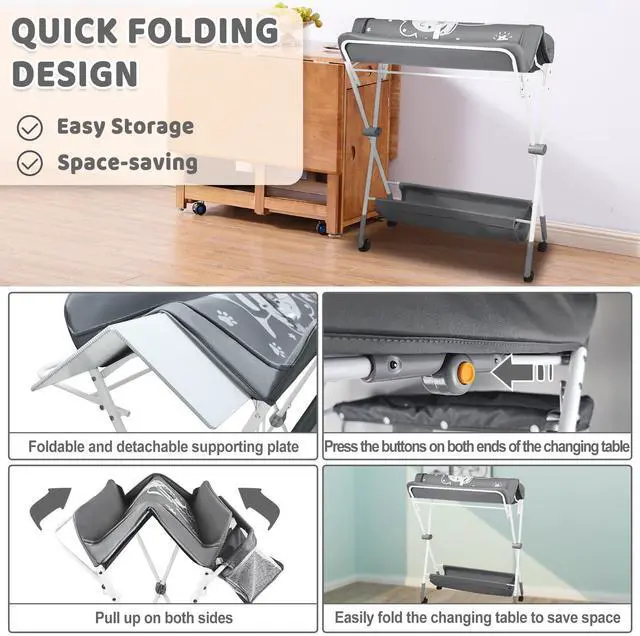 QUICK FOLDING DESIGN

Easy Storage

Space-saving

Foldable and detachable supporting plate

Press the buttons on both ends of the changing table

Pull up on both sides

Easily fold the changing table to save space