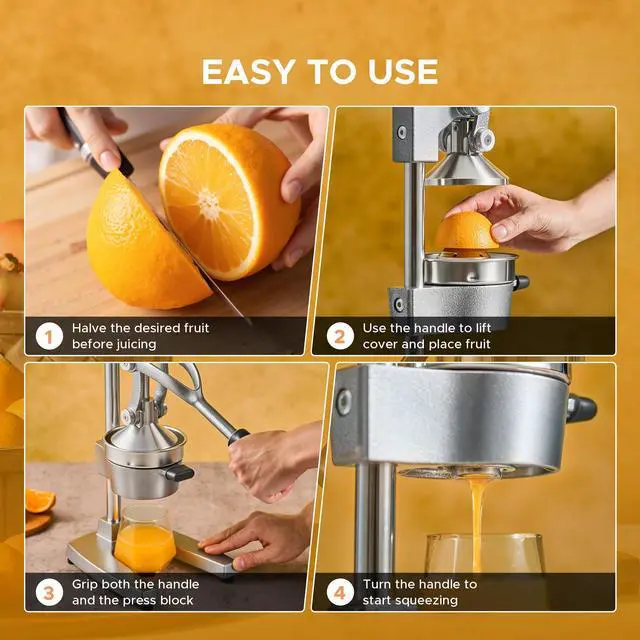 EASY TO USE

1 Halve the desired fruit before juicing

2 Use the handle to lift cover and place fruit

3 Grip both the handle and the press block

4 Turn the handle to start squeezing