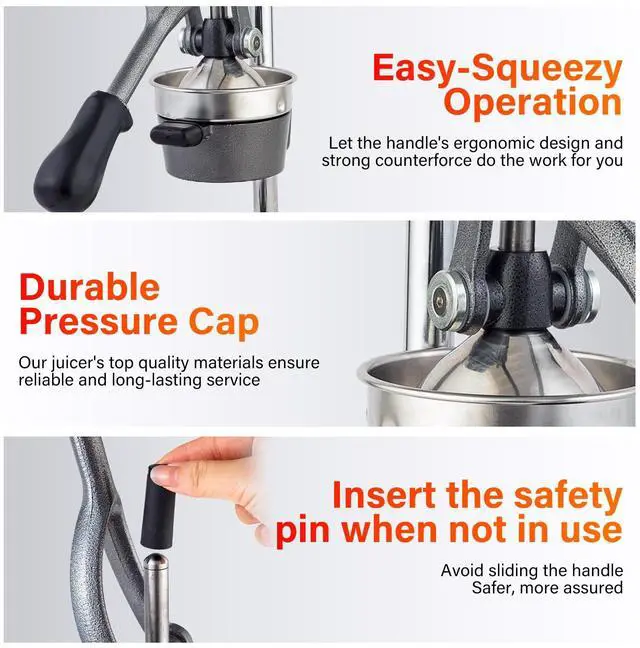 Easy-Squeezy Operation

Let the handle's ergonomic design and strong counterforce do the work for you

Durable Pressure Cap

Our juicer's top quality materials ensure reliable and long-lasting service

Insert the safety pin when not in use

Avoid sliding the handle
Safer, more assured