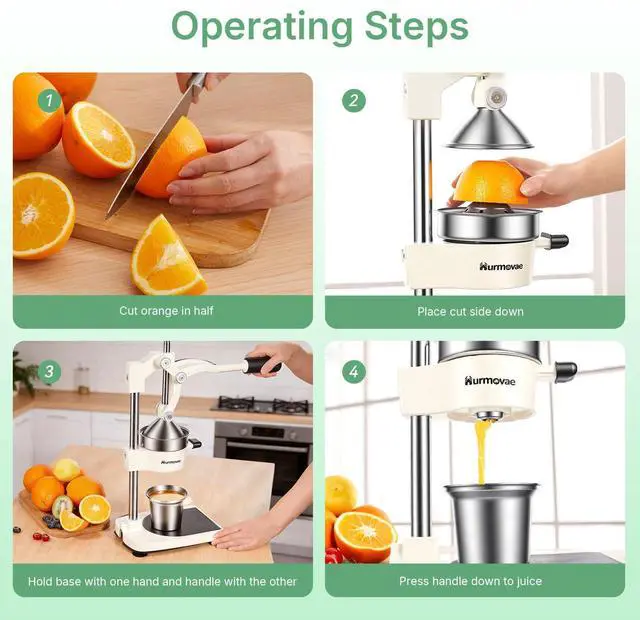 Operating Steps

1

Cut orange in half

2

Hurmovae

Place cut side down

3

Hurmovae

Hold base with one hand and handle with the other

4

Hurmovae

Press handle down to juice